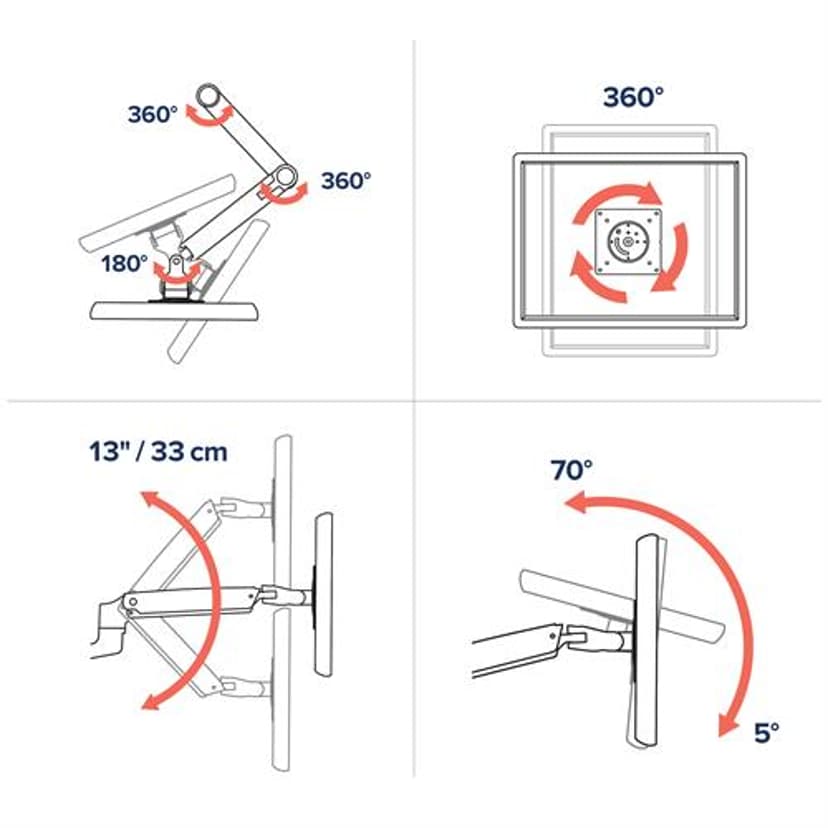 360°

360°

180°

360°

13" / 33 cm

70°

5°