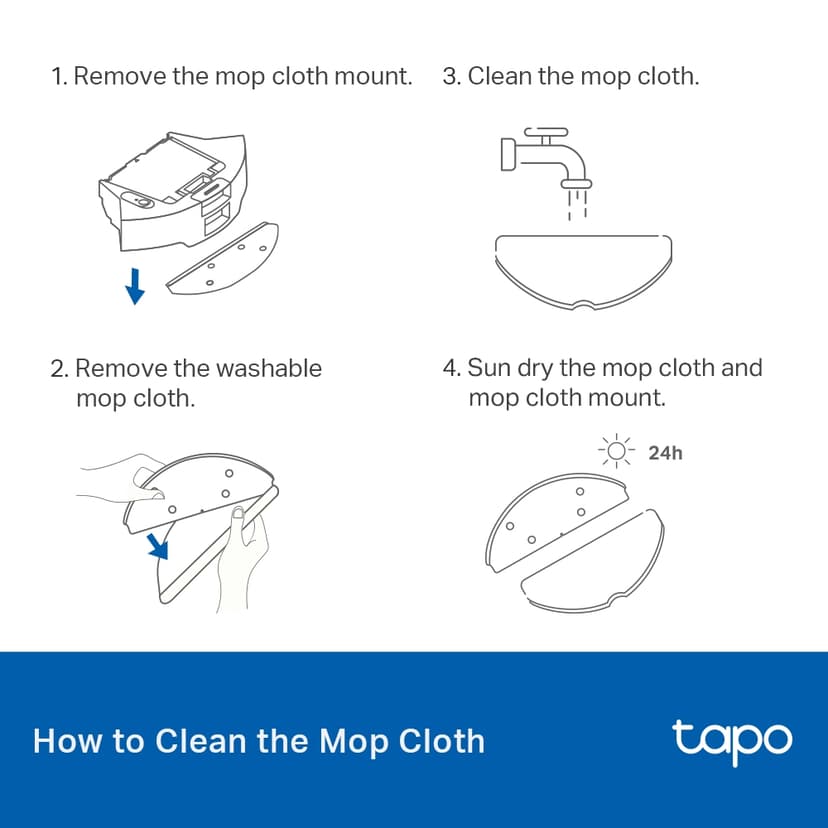 1. Remove the mop cloth mount.

2. Remove the washable mop cloth.

3. Clean the mop cloth.

4. Sun dry the mop cloth and mop cloth mount.

24h

How to Clean the Mop Cloth

tapo