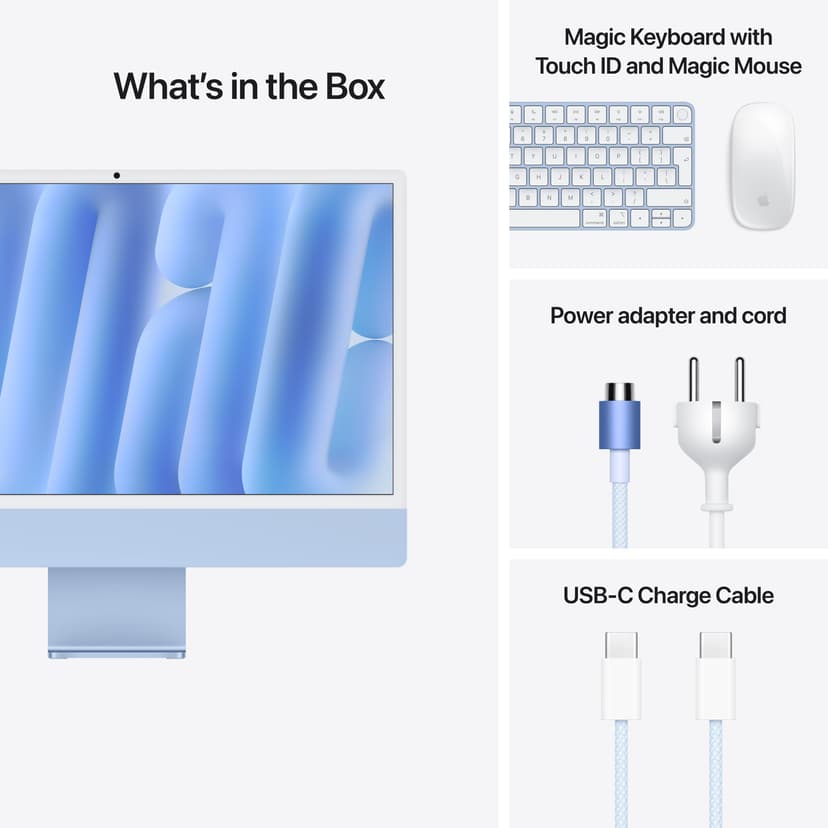 What's in the Box

Magic Keyboard with Touch ID and Magic Mouse

Power adapter and cord

USB-C Charge Cable