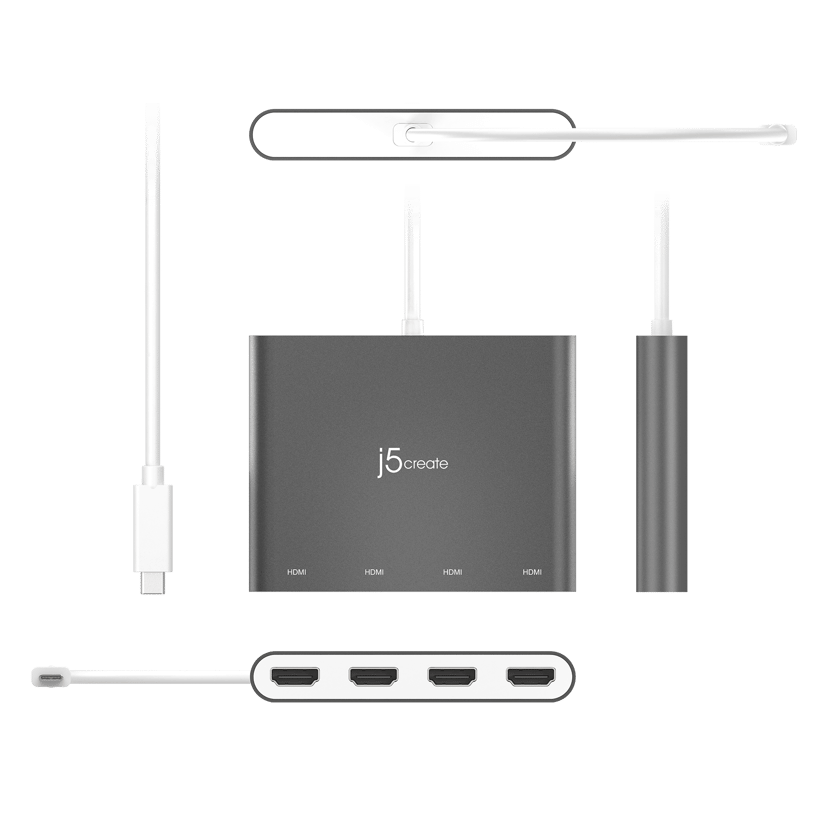 j5create

HDMI HDMI HDMI HDMI