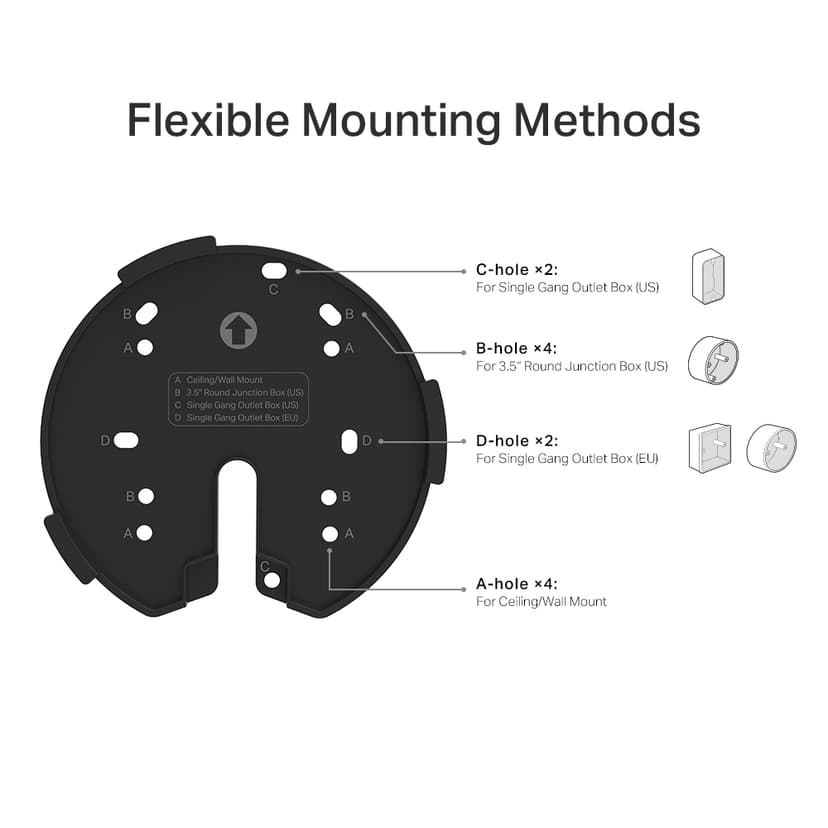 Flexible Mounting Methods

C

B

B

A

A

A Ceiling/Wall Mount
B 3.5" Round Junction Box (US)
C Single Gang Outlet Box (US)
D Single Gang Outlet Box (EU)

D

D

B

B

A

A

C

C-hole ×2:
For Single Gang Outlet Box (US)

B-hole ×4:
For 3.5" Round Junction Box (US)

D-hole ×2:
For Single Gang Outlet Box (EU)

A-hole ×4:
For Ceiling/Wall Mount