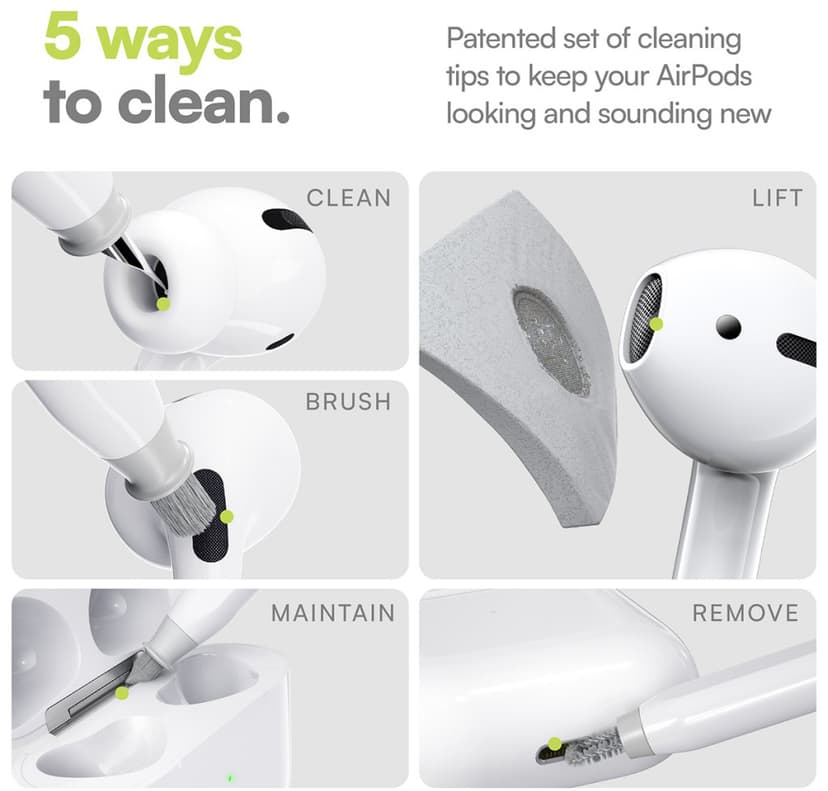 5 ways to clean.

Patented set of cleaning tips to keep your AirPods looking and sounding new

CLEAN

LIFT

BRUSH

MAINTAIN

REMOVE