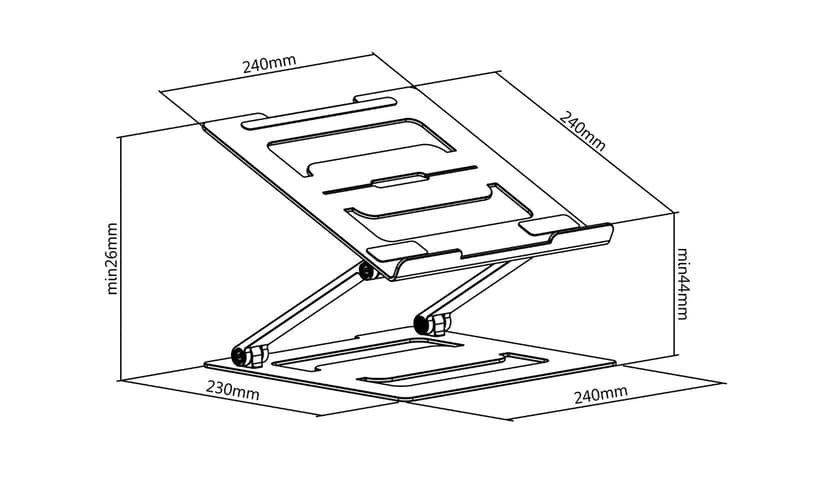 240mm
240mm
min26mm
min44mm
230mm
240mm